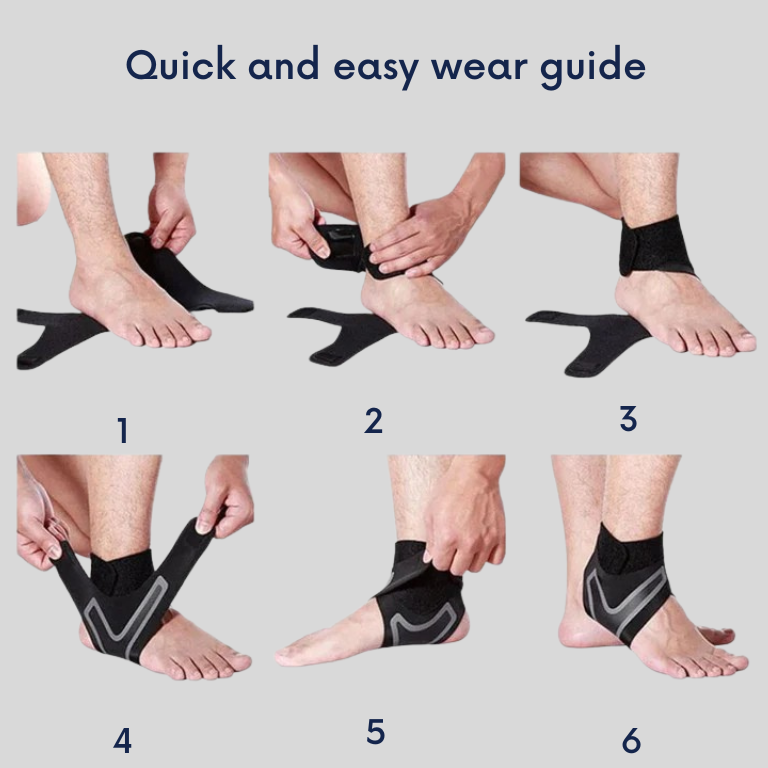 Quick and easy wear guide

1

2

3

4

5

6